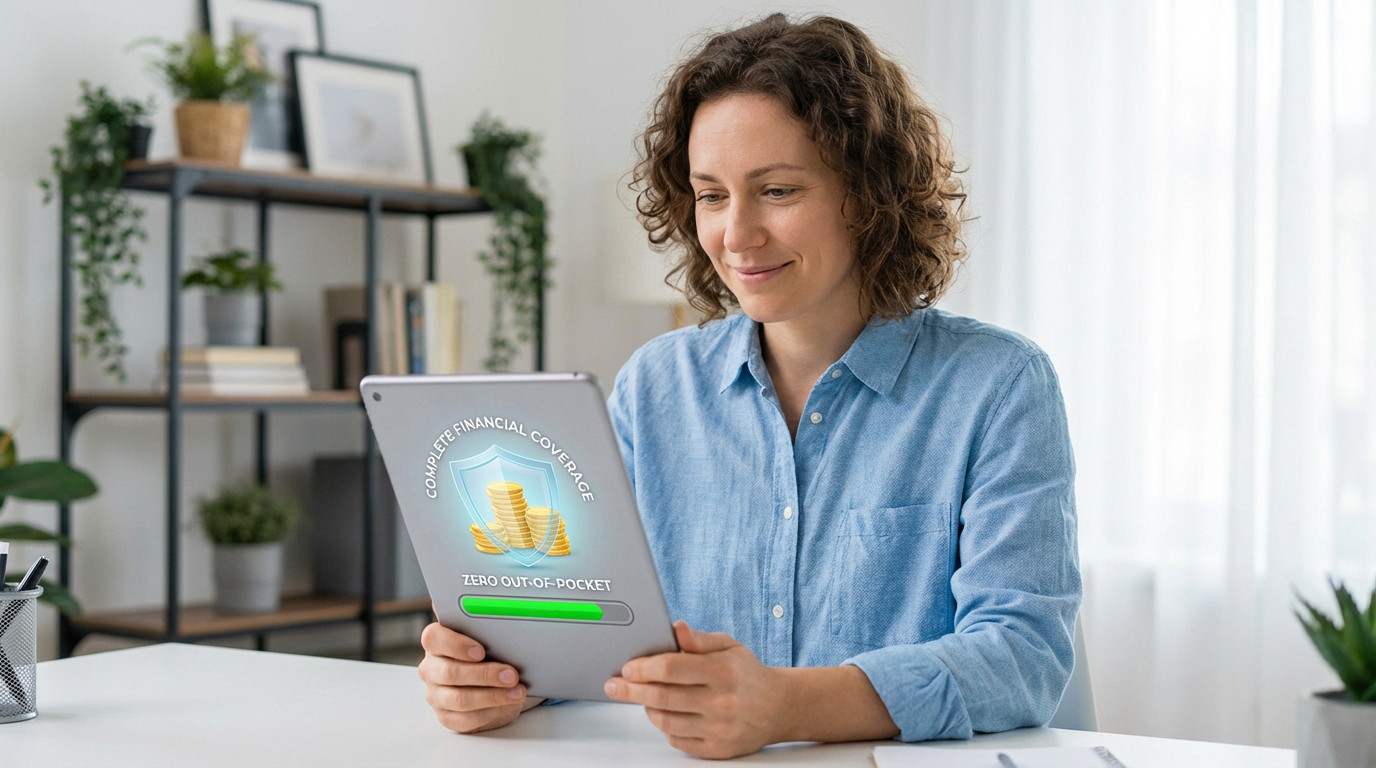 COMPLETE FINANCIAL COVERAGE

ZERO OUT-OF-POCKET